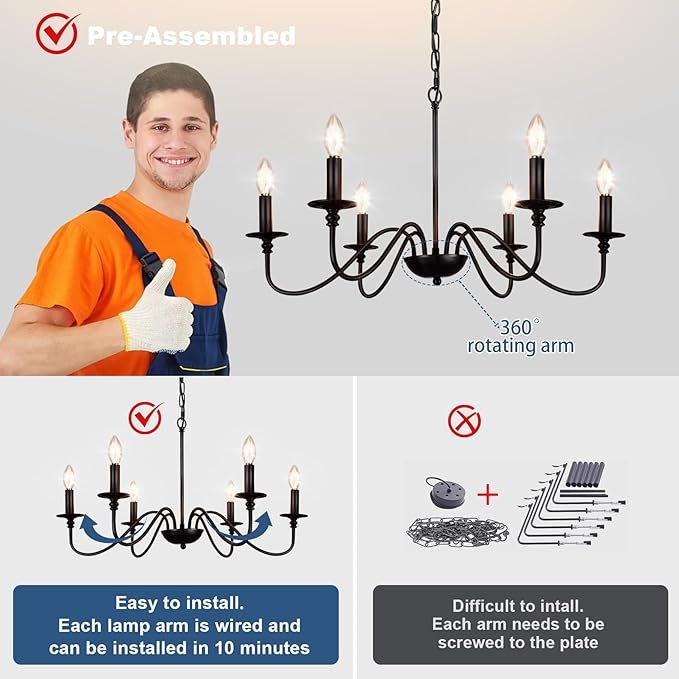 Pre-Assembled

360°
rotating arm

Easy to install.
Each lamp arm is wired and can be installed in 10 minutes

Difficult to intall.
Each arm needs to be screwed to the plate